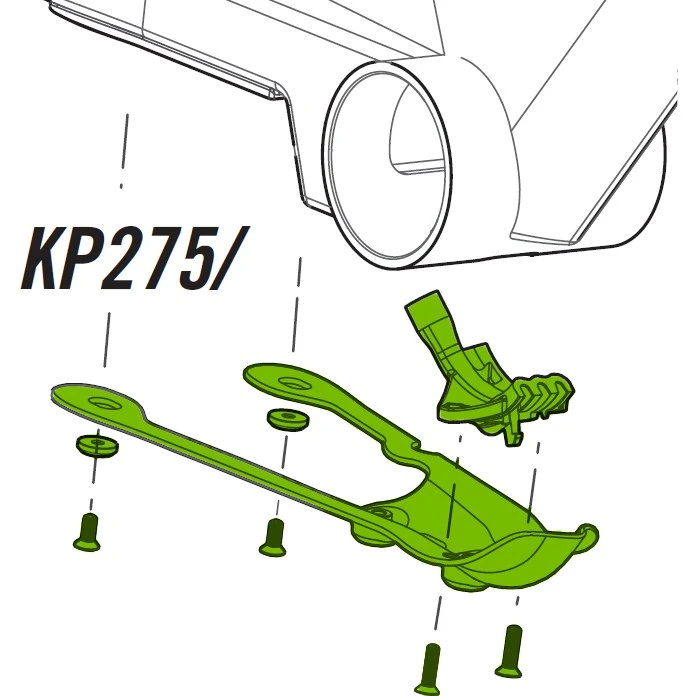 KP275/